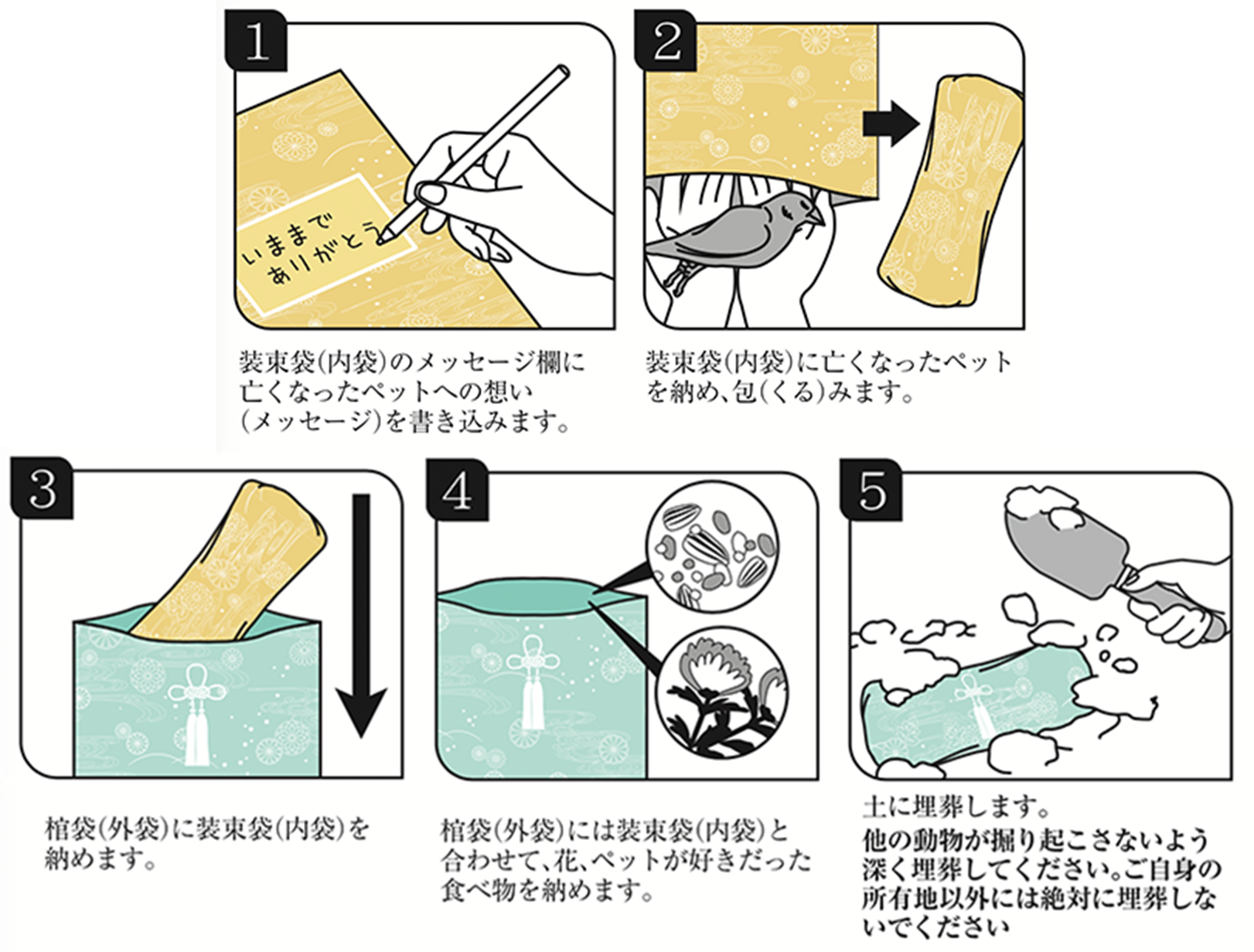 1

いままで
ありがとう

装束袋(内袋)のメッセージ欄に亡くなったペットへの想い(メッセージ)を書き込みます。

2

装束袋(内袋)に亡くなったペットを納め、包(くる)みます。

3

棺袋(外袋)に装束袋(内袋)を納めます。

4

棺袋(外袋)には装束袋(内袋)と合わせて、花、ペットが好きだった食べ物を納めます。

5

土に埋葬します。
他の動物が掘り起こさないよう深く埋葬してください。ご自身の所有地以外には絶対に埋葬しないでください