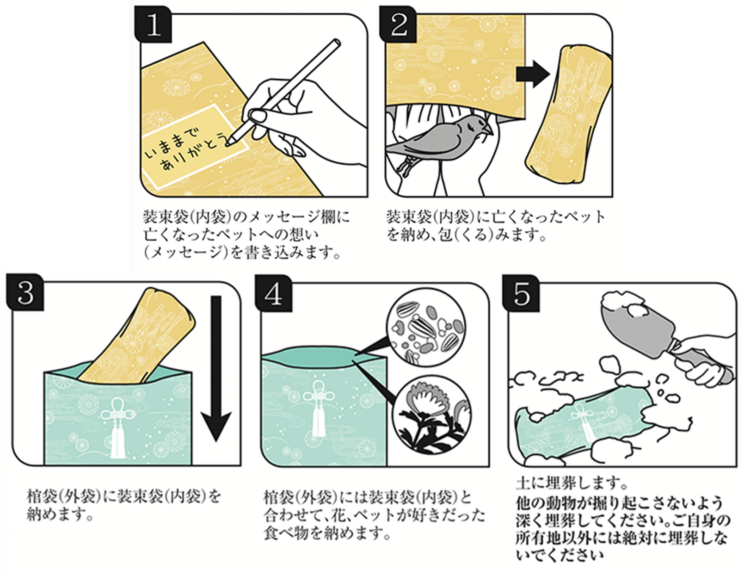 1

いままで
ありがとう

装束袋(内袋)のメッセージ欄に亡くなったペットへの想い(メッセージ)を書き込みます。

2

装束袋(内袋)に亡くなったペットを納め、包(くる)みます。

3

棺袋(外袋)に装束袋(内袋)を納めます。

4

棺袋(外袋)には装束袋(内袋)と合わせて、花、ペットが好きだった食べ物を納めます。

5

土に埋葬します。
他の動物が掘り起こさないよう深く埋葬してください。ご自身の所有地以外には絶対に埋葬しないでください